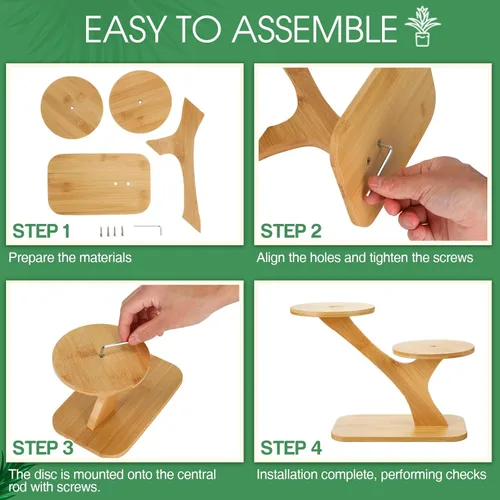 EASY TO ASSEMBLE

STEP 1

Prepare the materials

STEP 2

Align the holes and tighten the screws

STEP 3

The disc is mounted onto the central rod with screws.

STEP 4

Installation complete, performing checks