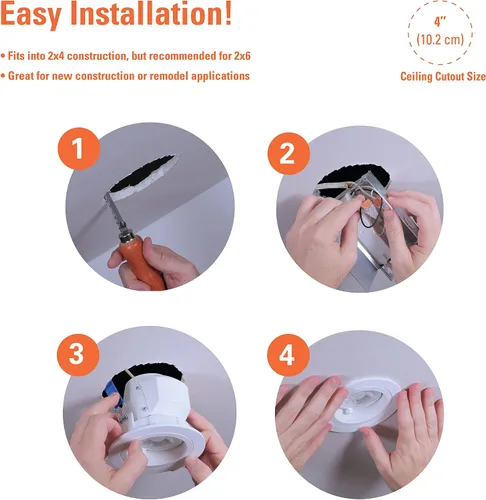 Easy Installation!

• Fits into 2x4 construction, but recommended for 2x6
• Great for new construction or remodel applications

4"
(10.2 cm)
Ceiling Cutout Size

1

2

3

4