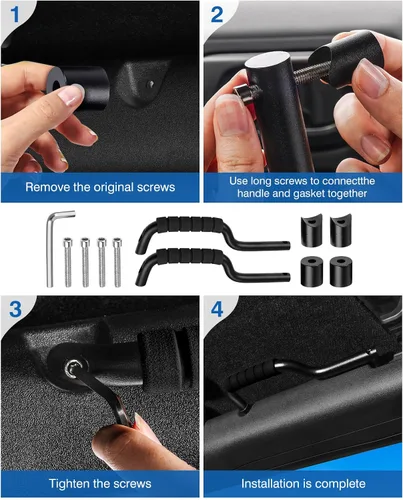 1

Remove the original screws

2

Use long screws to connectthe handle and gasket together

3

Tighten the screws

4

Installation is complete