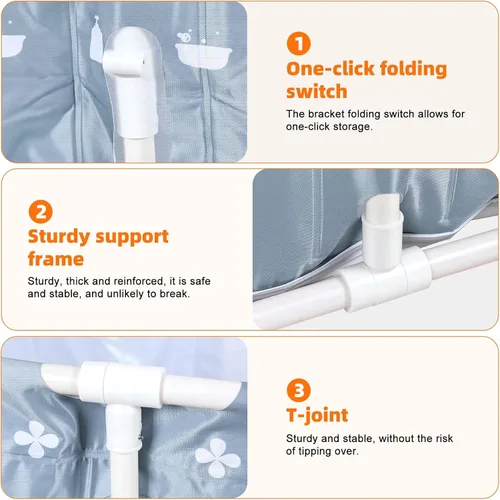 1
One-click folding switch

The bracket folding switch allows for one-click storage.

2
Sturdy support frame

Sturdy, thick and reinforced, it is safe and stable, and unlikely to break.

3
T-joint

Sturdy and stable, without the risk of tipping over.