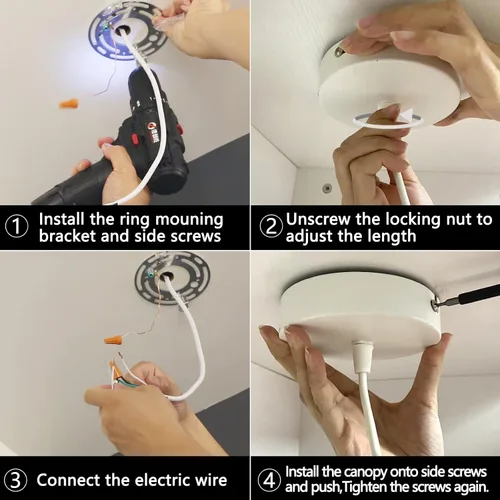 ① Install the ring mouning bracket and side screws

② Unscrew the locking nut to adjust the length

③ Connect the electric wire

④ Install the canopy onto side screws and push,Tighten the screws again.