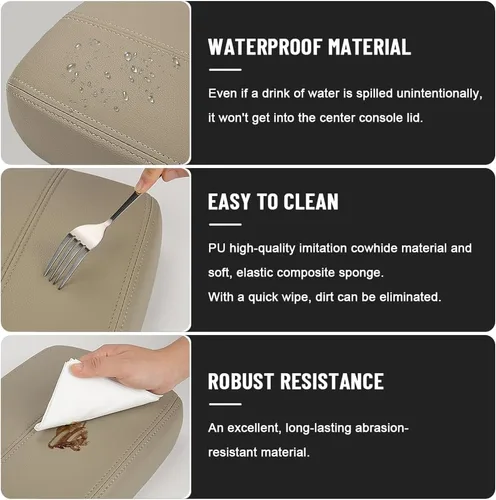 WATERPROOF MATERIAL

Even if a drink of water is spilled unintentionally, it won't get into the center console lid.

EASY TO CLEAN

PU high-quality imitation cowhide material and soft, elastic composite sponge.

With a quick wipe, dirt can be eliminated.

ROBUST RESISTANCE

An excellent, long-lasting abrasion-resistant material.