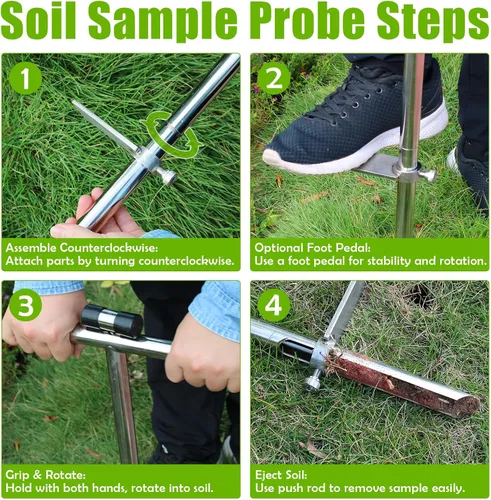 Soil Sample Probe Steps

1

Assemble Counterclockwise:
Attach parts by turning counterclockwise.

2

Optional Foot Pedal:
Use a foot pedal for stability and rotation.

3

Grip & Rotate:
Hold with both hands, rotate into soil.

4

Eject Soil:
Use push rod to remove sample easily.