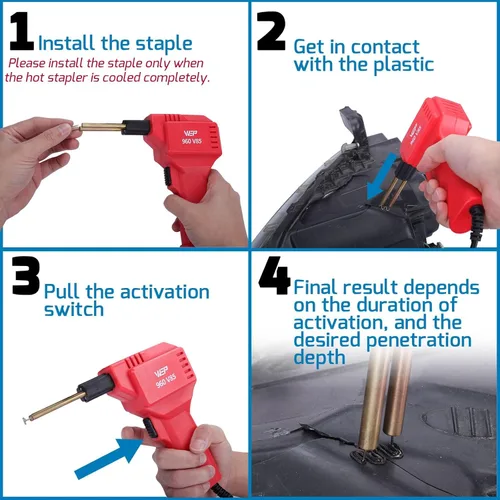 1 Install the staple
Please install the staple only when the hot stapler is cooled completely.

WEP
960 V85

2 Get in contact with the plastic

WEP
960 V85

3 Pull the activation switch

WEP
960 V85

4 Final result depends on the duration of activation, and the desired penetration depth