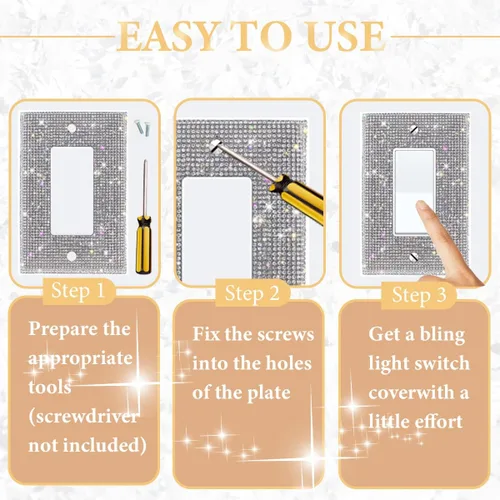 EASY TO USE

Step 1

Prepare the appropriate tools (screwdriver not included)

Step 2

Fix the screws into the holes of the plate

Step 3

Get a bling light switch coverwith a little effort