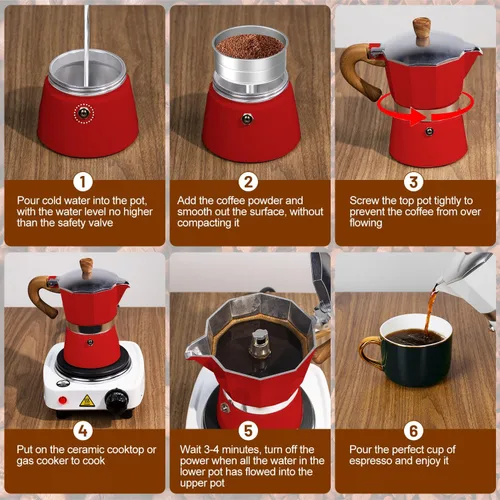 1
Pour cold water into the pot, with the water level no higher than the safety valve

2
Add the coffee powder and smooth out the surface, without compacting it

3
Screw the top pot tightly to prevent the coffee from over flowing

4
Put on the ceramic cooktop or gas cooker to cook

5
Wait 3-4 minutes, turn off the power when all the water in the lower pot has flowed into the upper pot

6
Pour the perfect cup of espresso and enjoy it