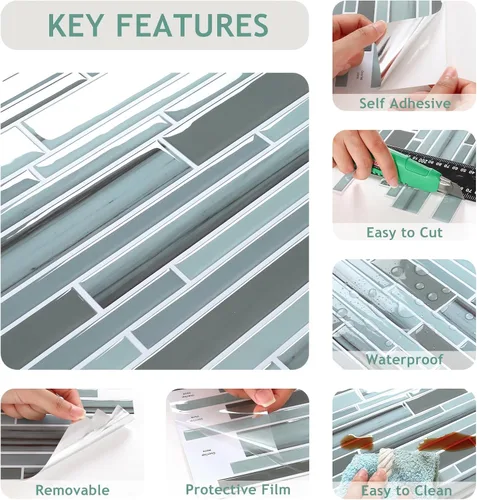 KEY FEATURES

Self Adhesive

Easy to Cut

Waterproof

Removable

Protective Film

Easy to Clean