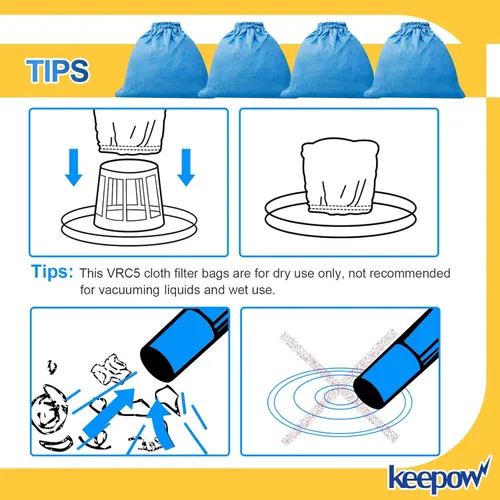 TIPS

Tips: This VRC5 cloth filter bags are for dry use only, not recommended for vacuuming liquids and wet use.

keepow