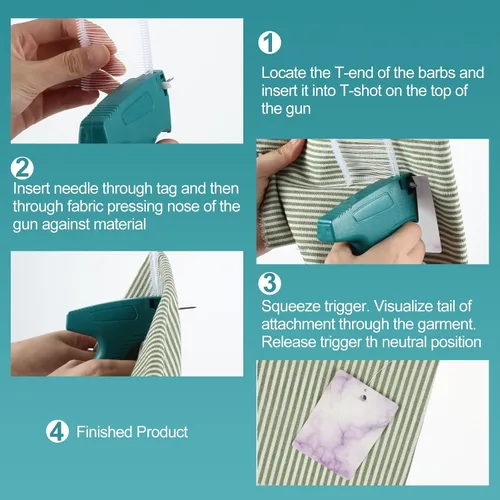 1 Locate the T-end of the barbs and insert it into T-shot on the top of the gun

2 Insert needle through tag and then through fabric pressing nose of the gun against material

3 Squeeze trigger. Visualize tail of attachment through the garment. Release trigger th neutral position

4 Finished Product