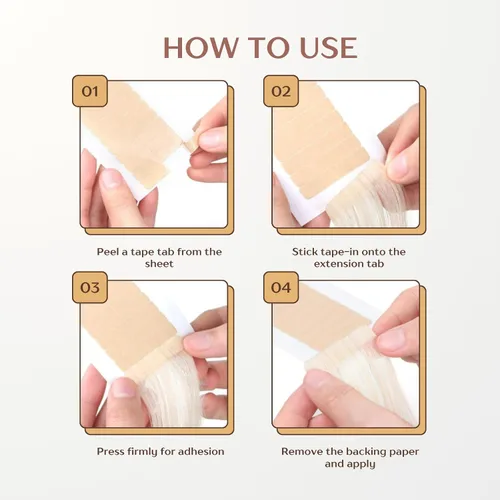 HOW TO USE

01

Peel a tape tab from the sheet

02

Stick tape-in onto the extension tab

03

Press firmly for adhesion

04

Remove the backing paper and apply