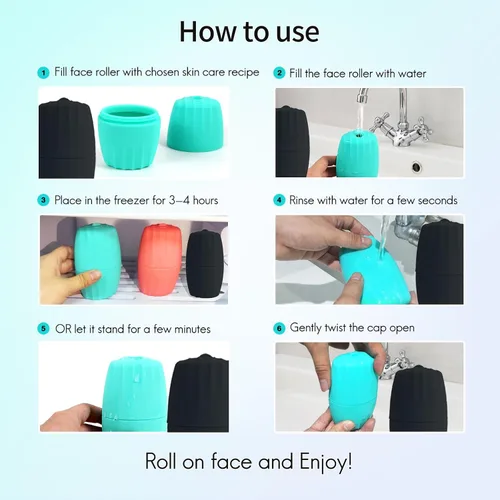 How to use

1 Fill face roller with chosen skin care recipe

2 Fill the face roller with water

3 Place in the freezer for 3–4 hours

4 Rinse with water for a few seconds

5 OR let it stand for a few minutes

6 Gently twist the cap open

Roll on face and Enjoy!