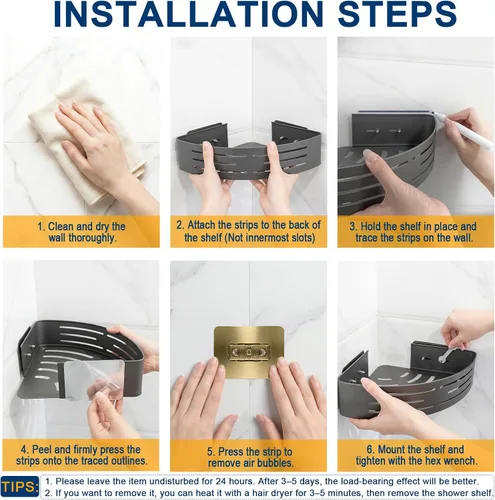 INSTALLATION STEPS

1. Clean and dry the wall thoroughly.

2. Attach the strips to the back of the shelf (Not innermost slots)

3. Hold the shelf in place and trace the strips on the wall.

4. Peel and firmly press the strips onto the traced outlines.

5. Press the strip to remove air bubbles.

6. Mount the shelf and tighten with the hex wrench.

TIPS:
1. Please leave the item undisturbed for 24 hours. After 3–5 days, the load-bearing effect will be better.
2. If you want to remove it, you can heat it with a hair dryer for 3–5 minutes, then remove the shower shelf.