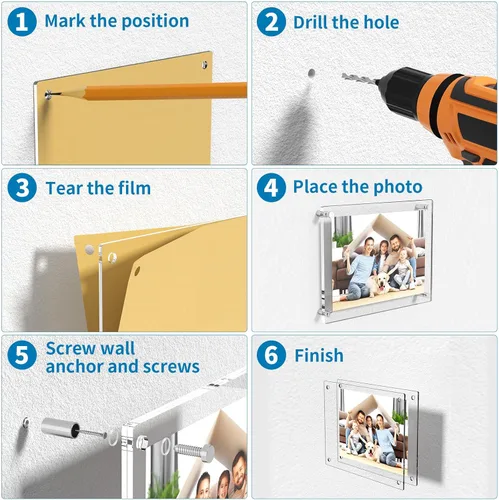 1 Mark the position

2 Drill the hole

3 Tear the film

4 Place the photo

5 Screw wall anchor and screws

6 Finish