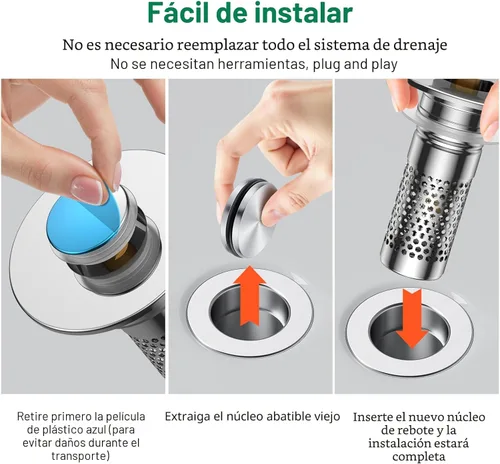 Fácil de instalar

No es necesario reemplazar todo el sistema de drenaje
No se necesitan herramientas, plug and play

Retire primero la película de plástico azul (para evitar daños durante el transporte)

Extraiga el núcleo abatible viejo

Inserte el nuevo núcleo de rebote y la instalación estará completa