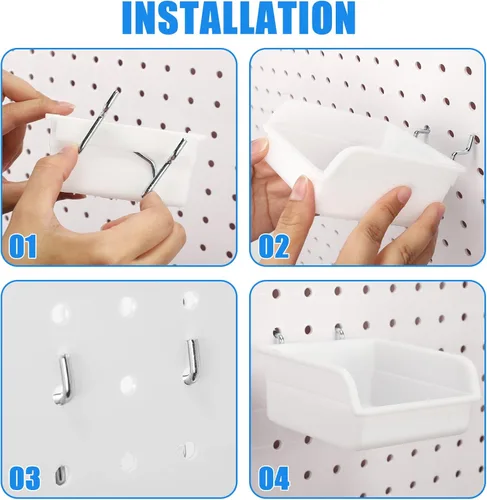 INSTALLATION

01

02

03

04