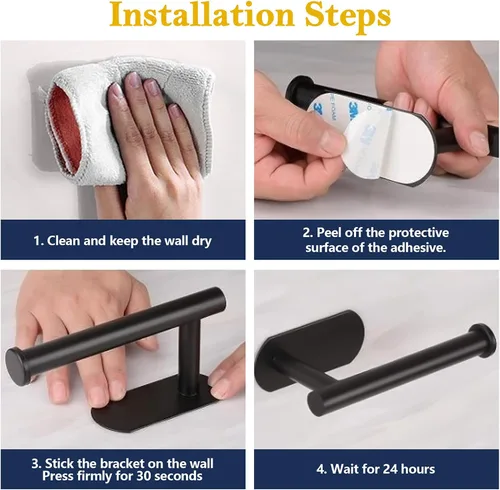 Installation Steps

1. Clean and keep the wall dry

2. Peel off the protective surface of the adhesive.

3. Stick the bracket on the wall
Press firmly for 30 seconds

4. Wait for 24 hours