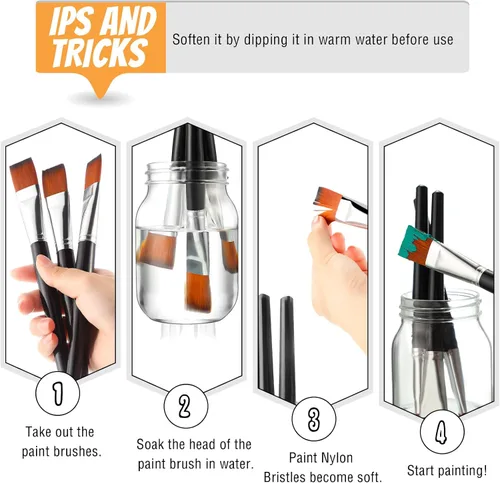 IPS AND TRICKS

Soften it by dipping it in warm water before use

1
Take out the paint brushes.

2
Soak the head of the paint brush in water.

3
Paint Nylon Bristles become soft.

4
Start painting!