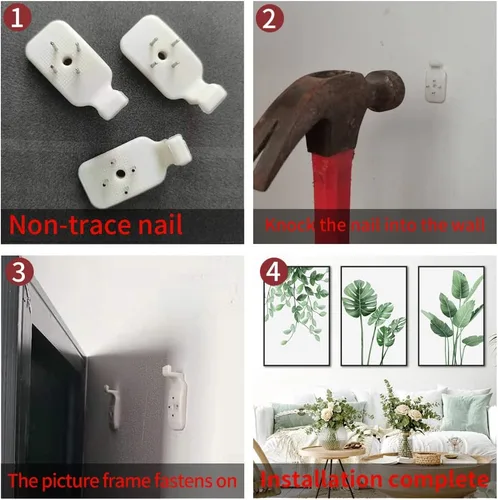 1

Non-trace nail

2

Knock the nail into the wall

3

The picture frame fastens on

4

Installation complete