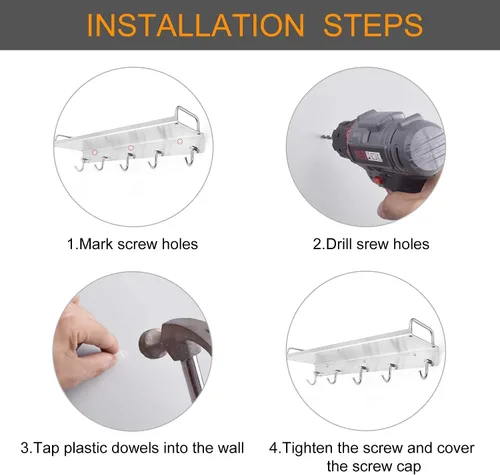 INSTALLATION STEPS

1.Mark screw holes

2.Drill srew holes

3.Tap plastic dowels into the wall

4.Tighten the screw and cover the screw cap