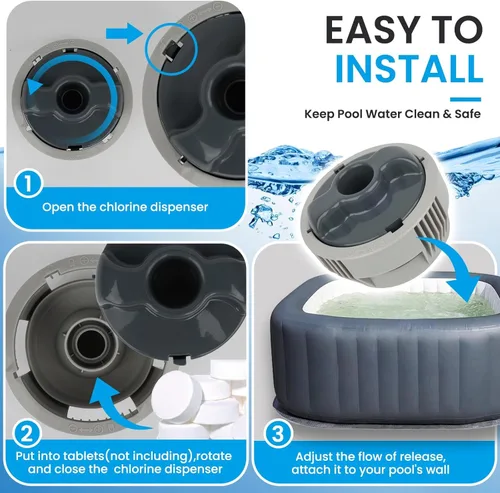 EASY TO
INSTALL

Keep Pool Water Clean & Safe

1

Open the chlorine dispenser

2

Put into tablets(not including),rotate and close the chlorine dispenser

3

Adjust the flow of release, attach it to your pool's wall