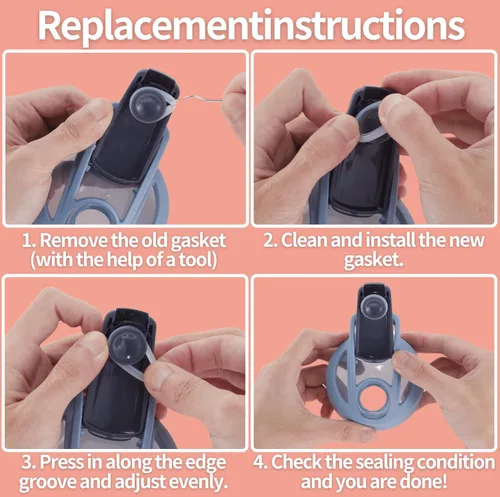 Replacementinstructions

1. Remove the old gasket (with the help of a tool)

2. Clean and install the new gasket.

3. Press in along the edge groove and adjust evenly.

4. Check the sealing condition and you are done!