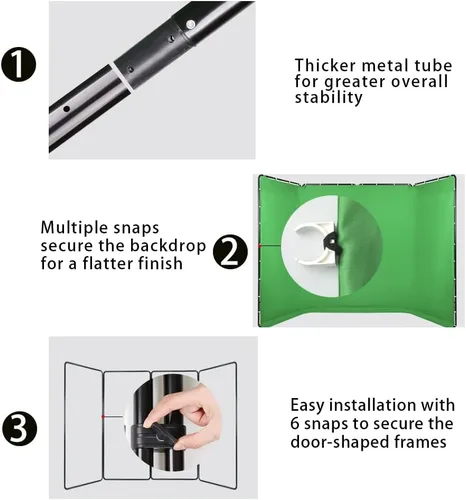 1

Thicker metal tube for greater overall stability

Multiple snaps secure the backdrop for a flatter finish

2

3

Easy installation with 6 snaps to secure the door-shaped frames