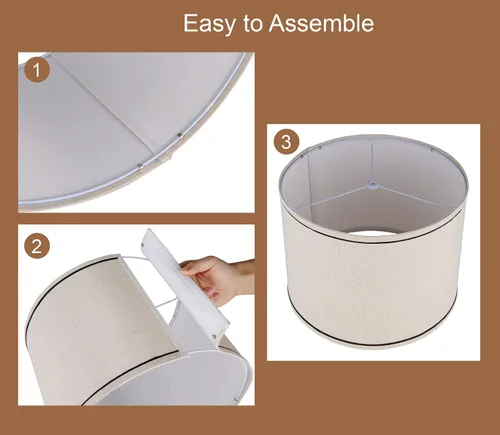 Easy to Assemble

1

2

3