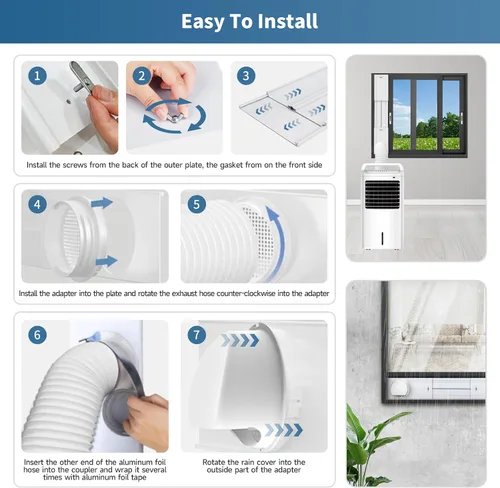 Easy To Install

1

2

3

Install the screws from the back of the outer plate, the gasket from on the front side

4

5

Install the adapter into the plate and rotate the exhaust hose counter-clockwise into the adapter

6

7

Insert the other end of the aluminum foil hose into the coupler and wrap it several times with aluminum foil tape

Rotate the rain cover into the outside part of the adapter