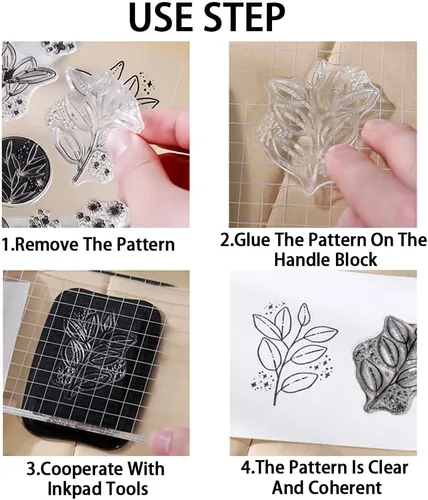 USE STEP

1.Remove The Pattern

2.Glue The Pattern On The Handle Block

3.Cooperate With Inkpad Tools

4.The Pattern Is Clear And Coherent