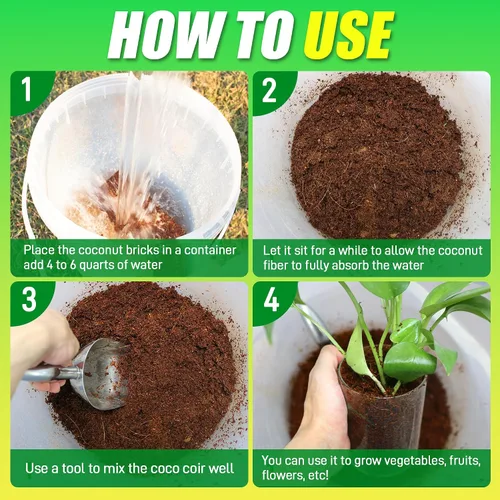 HOW TO USE

1

Place the coconut bricks in a container add 4 to 6 quarts of water

2

Let it sit for a while to allow the coconut fiber to fully absorb the water

3

Use a tool to mix the coco coir well

4

You can use it to grow vegetables, fruits, flowers, etc!