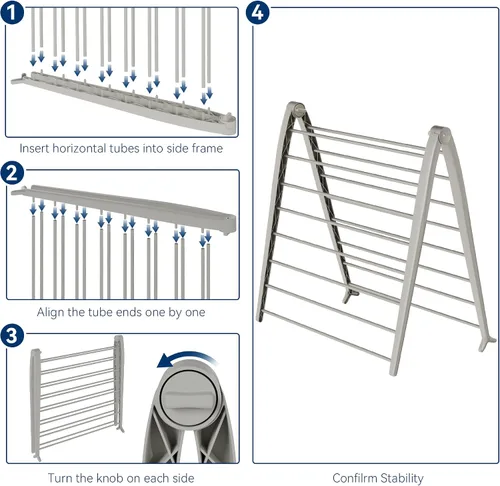 1

Insert horizontal tubes into side frame

2

Align the tube ends one by one

3

Turn the knob on each side

4

Confilrm Stability