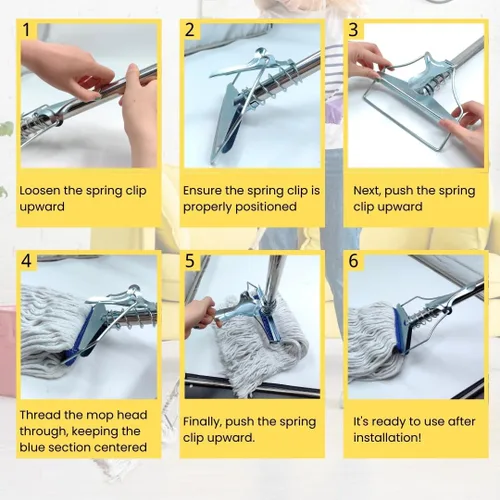 1

Loosen the spring clip upward

2

Ensure the spring clip is properly positioned

3

Next, push the spring clip upward

4

Thread the mop head through, keeping the blue section centered

5

Finally, push the spring clip upward.

6

It's ready to use after installation!