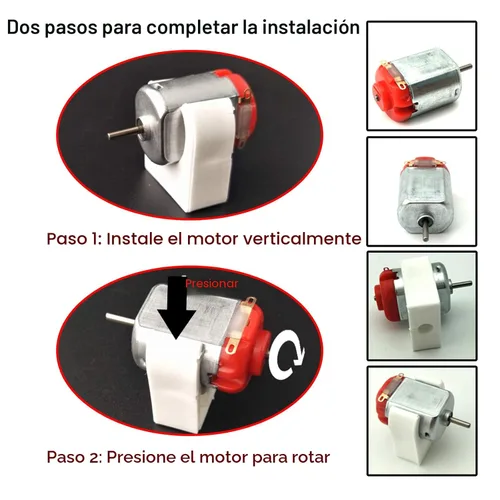 Dos pasos para completar la instalación

Paso 1: Instale el motor verticalmente

Presionar

Paso 2: Presione el motor para rotar