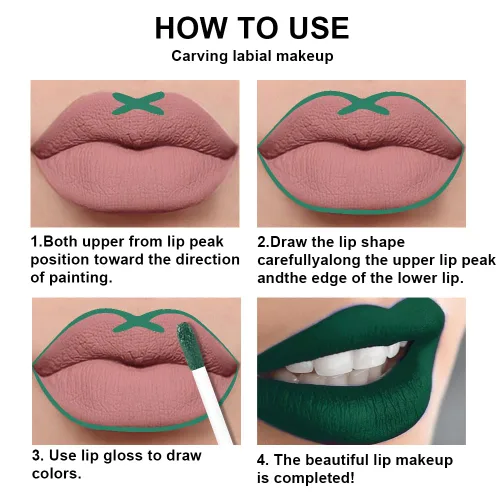 HOW TO USE
Carving labial makeup

1.Both upper from lip peak position toward the direction of painting.

2.Draw the lip shape carefullyalong the upper lip peak andthe edge of the lower lip.

3. Use lip gloss to draw colors.

4. The beautiful lip makeup is completed!