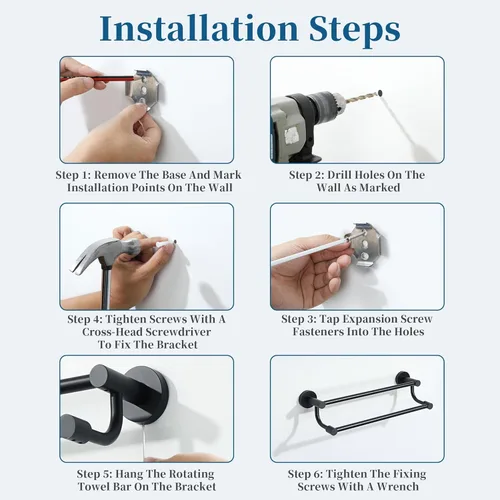 Installation Steps

Step 1: Remove The Base And Mark Installation Points On The Wall

Step 2: Drill Holes On The Wall As Marked

Step 4: Tighten Screws With A Cross-Head Screwdriver To Fix The Bracket

Step 3: Tap Expansion Screw Fasteners Into The Holes

Step 5: Hang The Rotating Towel Bar On The Bracket

Step 6: Tighten The Fixing Screws With A Wrench