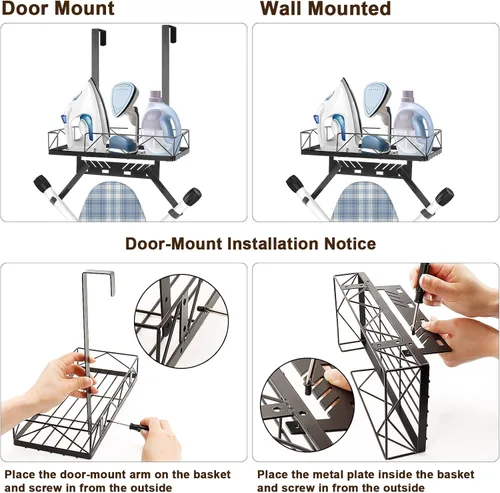 Door Mount

Wall Mounted

Door-Mount Installation Notice

Place the door-mount arm on the basket and screw in from the outside

Place the metal plate inside the basket and screw in from the outside