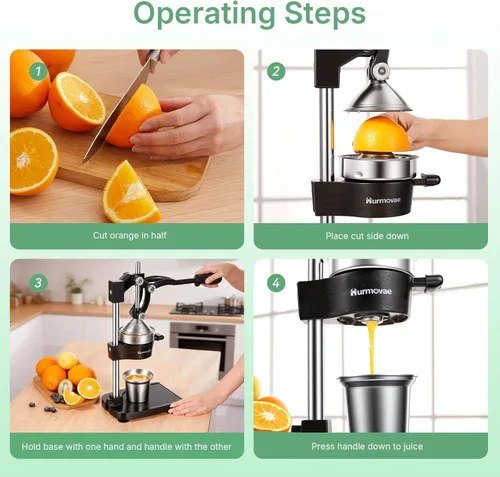 Operating Steps

1

Cut orange in half

2

Hurmovae

Place cut side down

3

Hurmovae

Hold base with one hand and handle with the other

4

Hurmovae

Press handle down to juice