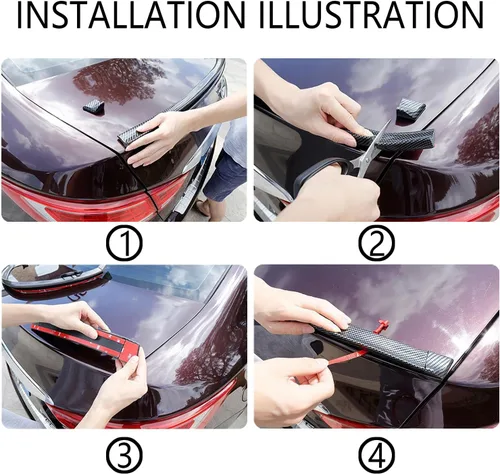 INSTALLATION ILLUSTRATION

①

②

③

④