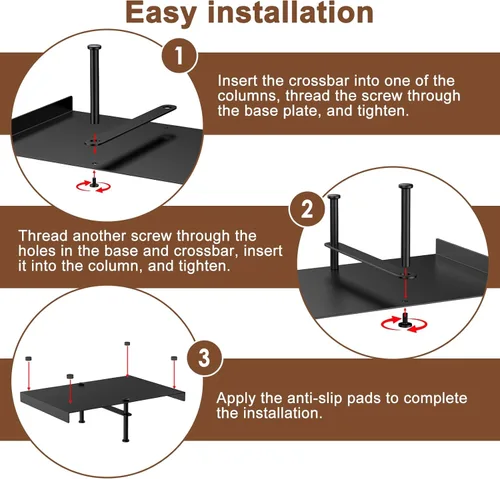 Easy installation

1

Insert the crossbar into one of the columns, thread the screw through the base plate, and tighten.

2

Thread another screw through the holes in the base and crossbar, insert it into the column, and tighten.

3

Apply the anti-slip pads to complete the installation.