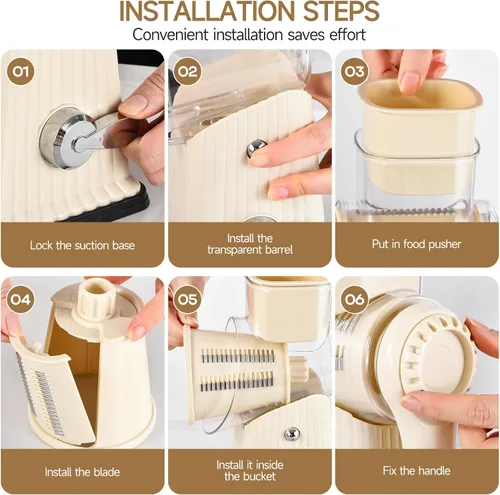 INSTALLATION STEPS

Convenient installation saves effort

01

Lock the suction base

02

Install the transparent barrel

03

Put in food pusher

04

Install the blade

05

Install it inside the bucket

06

Fix the handle