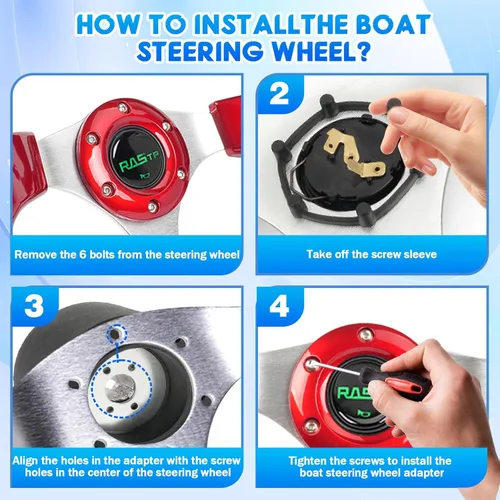 HOW TO INSTALLTHE BOAT STEERING WHEEL?

RASTP

Remove the 6 bolts from the steering wheel

2

Take off the screw sleeve

3

Align the holes in the adapter with the screw holes in the center of the steering wheel

4

RAS

Tighten the screws to install the boat steering wheel adapter