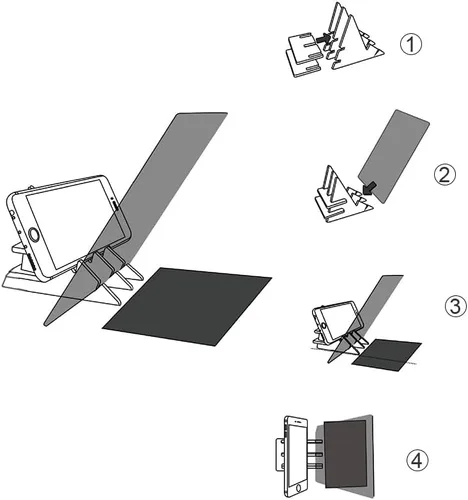 ①

②

③

④