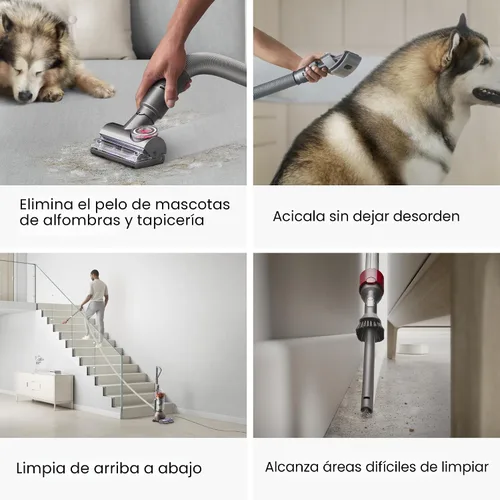 Elimina el pelo de mascotas de alfombras y tapicería

Acicala sin dejar desorden

Limpia de arriba a abajo

Alcanza áreas difíciles de limpiar