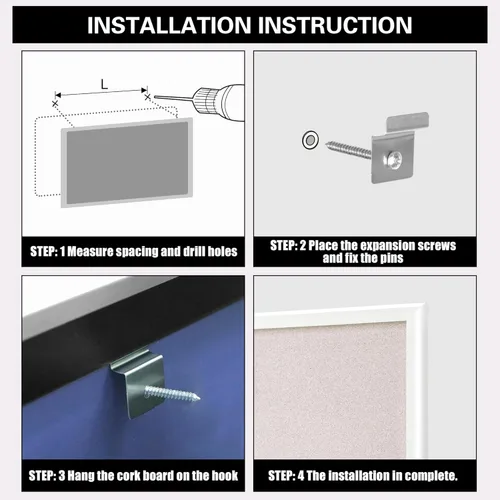 INSTALLATION INSTRUCTION

L

STEP: 1 Measure spacing and drill holes

STEP: 2 Place the expansion screws and fix the pins

STEP: 3 Hang the cork board on the hook

STEP: 4 The installation in complete.