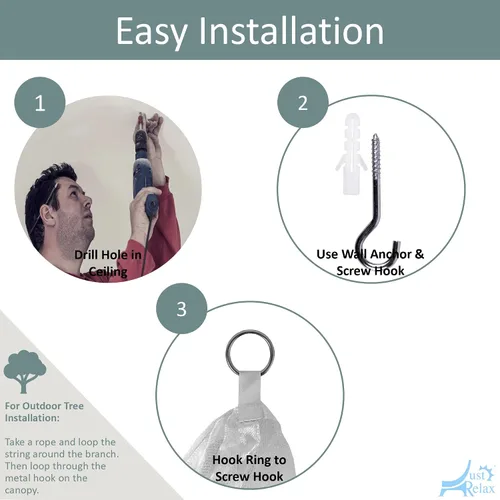 Easy Installation

1

Drill Hole in Ceiling

2

Use Wall Anchor & Screw Hook

3

Hook Ring to Screw Hook

For Outdoor Tree Installation:

Take a rope and loop the string around the branch. Then loop through the metal hook on the canopy.

Just Relax