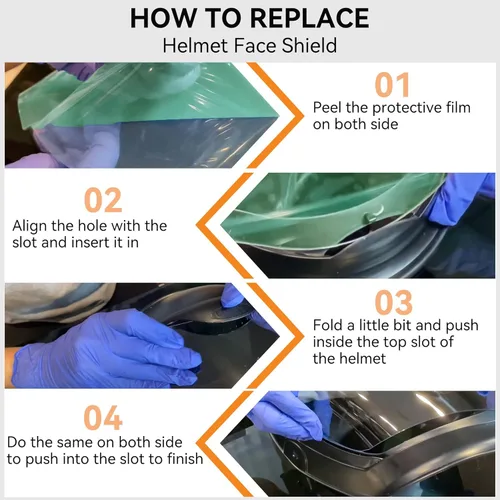 HOW TO REPLACE
Helmet Face Shield

01
Peel the protective film on both side

02
Align the hole with the slot and insert it in

03
Fold a little bit and push inside the top slot of the helmet

04
Do the same on both side to push into the slot to finish