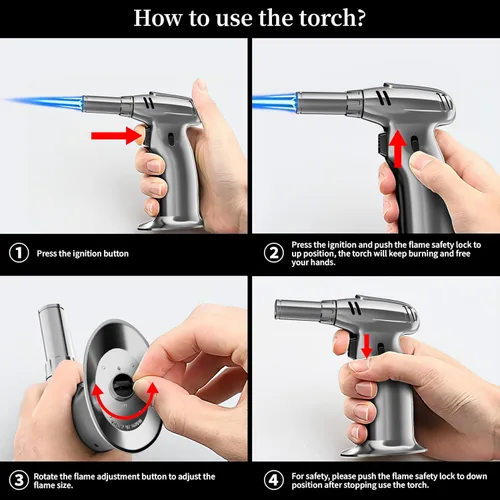 How to use the torch?

① Press the ignition button

② Press the ignition and push the flame safety lock to up position, the torch will keep burning and free your hands.

③ Rotate the flame adjustment button to adjust the flame size.

④ For safety, please push the flame safety lock to down position after stopping use the torch.