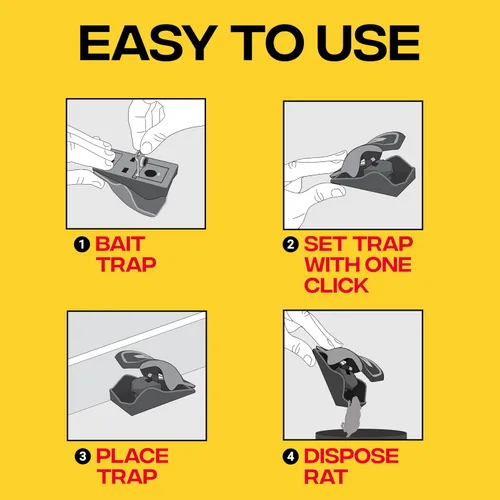 EASY TO USE

1 BAIT TRAP

2 SET TRAP WITH ONE CLICK

3 PLACE TRAP

4 DISPOSE RAT