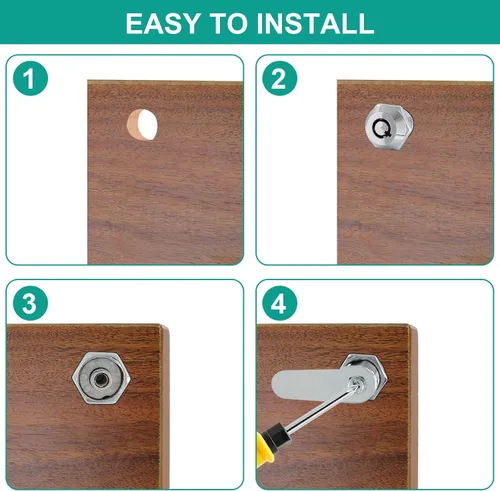 EASY TO INSTALL

1

2

3

4