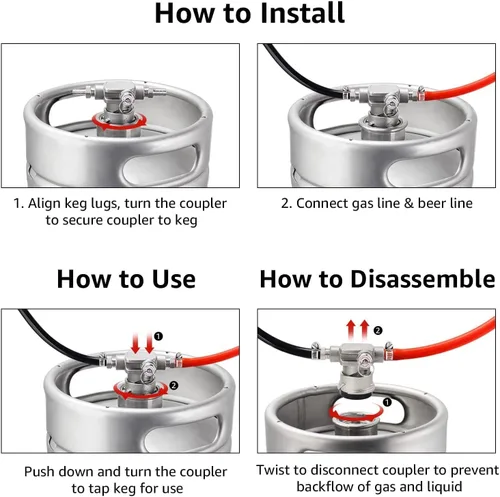 How to Install

1. Align keg lugs, turn the coupler to secure coupler to keg

2. Connect gas line & beer line

How to Use

❶

❷

Push down and turn the coupler to tap keg for use

How to Disassemble

❷

❶

Twist to disconnect coupler to prevent backflow of gas and liquid